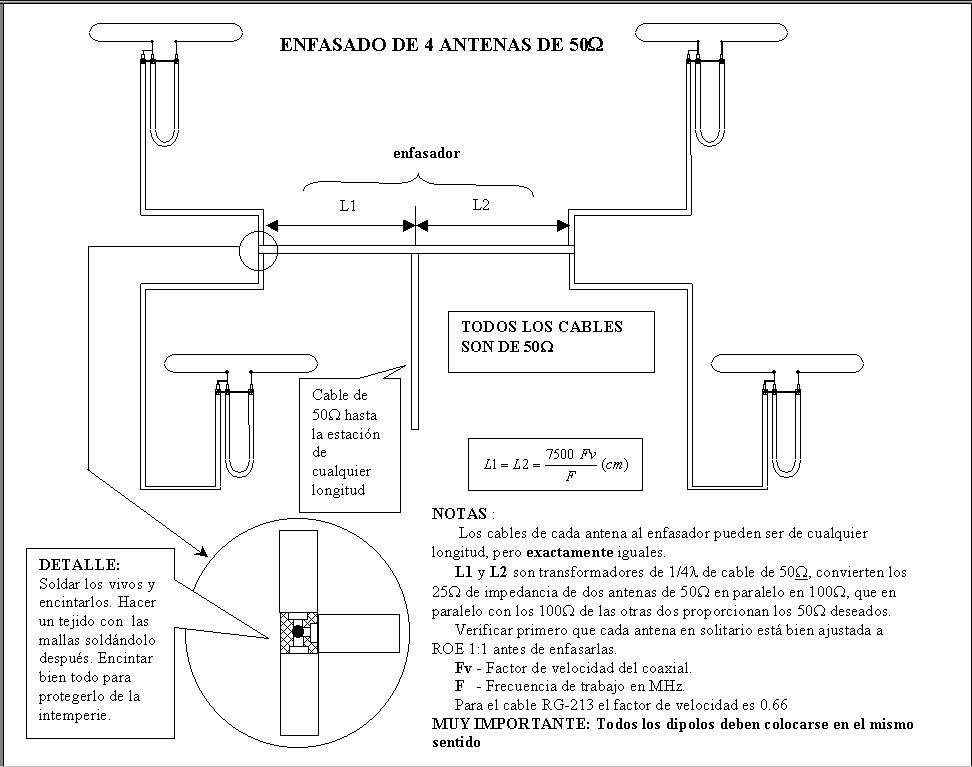 ENFASADO DE 4 ANTENAS DE 50Ω

enfasador

L1

L2

TODOS LOS CABLES SON DE 50Ω

Cable de 50Ω hasta la estación de cualquier longitud

$L1 = L2 = \frac{7500\ Fv}{F}\ (cm)$

DETALLE:
Soldar los vivos y encintarlos. Hacer un tejido con las mallas soldándolo después. Encintar bien todo para protegerlo de la intemperie.

NOTAS :
Los cables de cada antena al enfasador pueden ser de cualquier longitud, pero exactamente iguales.
L1 y L2 son transformadores de 1/4λ de cable de 50Ω, convierten los 25Ω de impedancia de dos antenas de 50Ω en paralelo en 100Ω, que en paralelo con los 100Ω de las otras dos proporcionan los 50Ω deseados.
Verificar primero que cada antena en solitario está bien ajustada a ROE 1:1 antes de enfasarlas.
Fv - Factor de velocidad del coaxial.
F - Frecuencia de trabajo en MHz.
Para el cable RG-213 el factor de velocidad es 0.66
MUY IMPORTANTE: Todos los dipolos deben colocarse en el mismo sentido